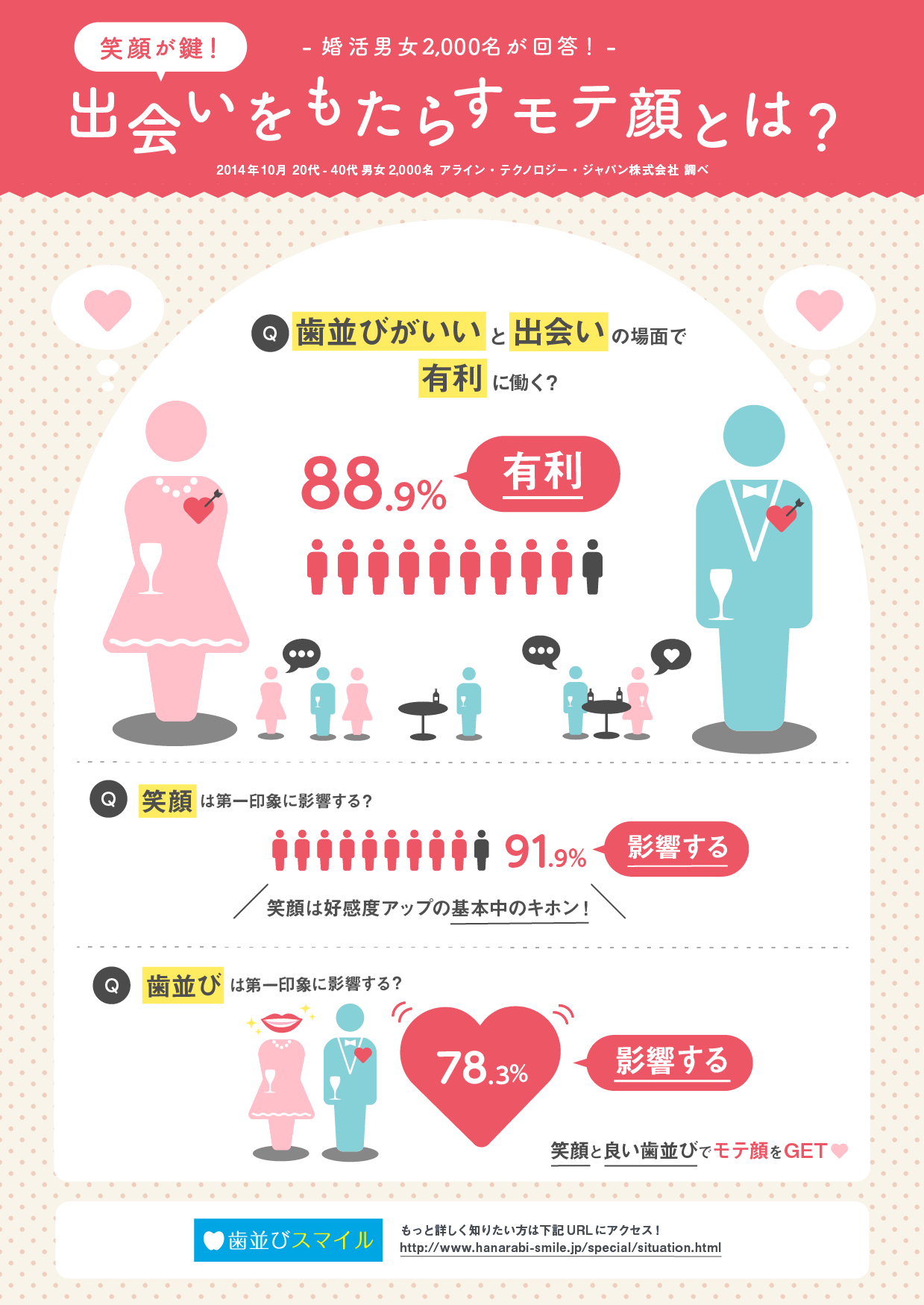 笑顔が鍵！

- 婚活男女2,000名が回答！ -

出会いをもたらすモテ顔とは？

2014年10月 20代 - 40代 男女 2,000名 アライン・テクノロジー・ジャパン株式会社 調べ

Q 歯並びがいい と 出会い の場面で 有利 に働く？

88.9% 有利

Q 笑顔 は第一印象に影響する？

91.9% 影響する

笑顔は好感度アップの基本中のキホン！

Q 歯並び は第一印象に影響する？

78.3% 影響する

笑顔と良い歯並びでモテ顔をGET

歯並びスマイル

もっと詳しく知りたい方は下記URLにアクセス！
http://www.hanarabi-smile.jp/special/situation.html