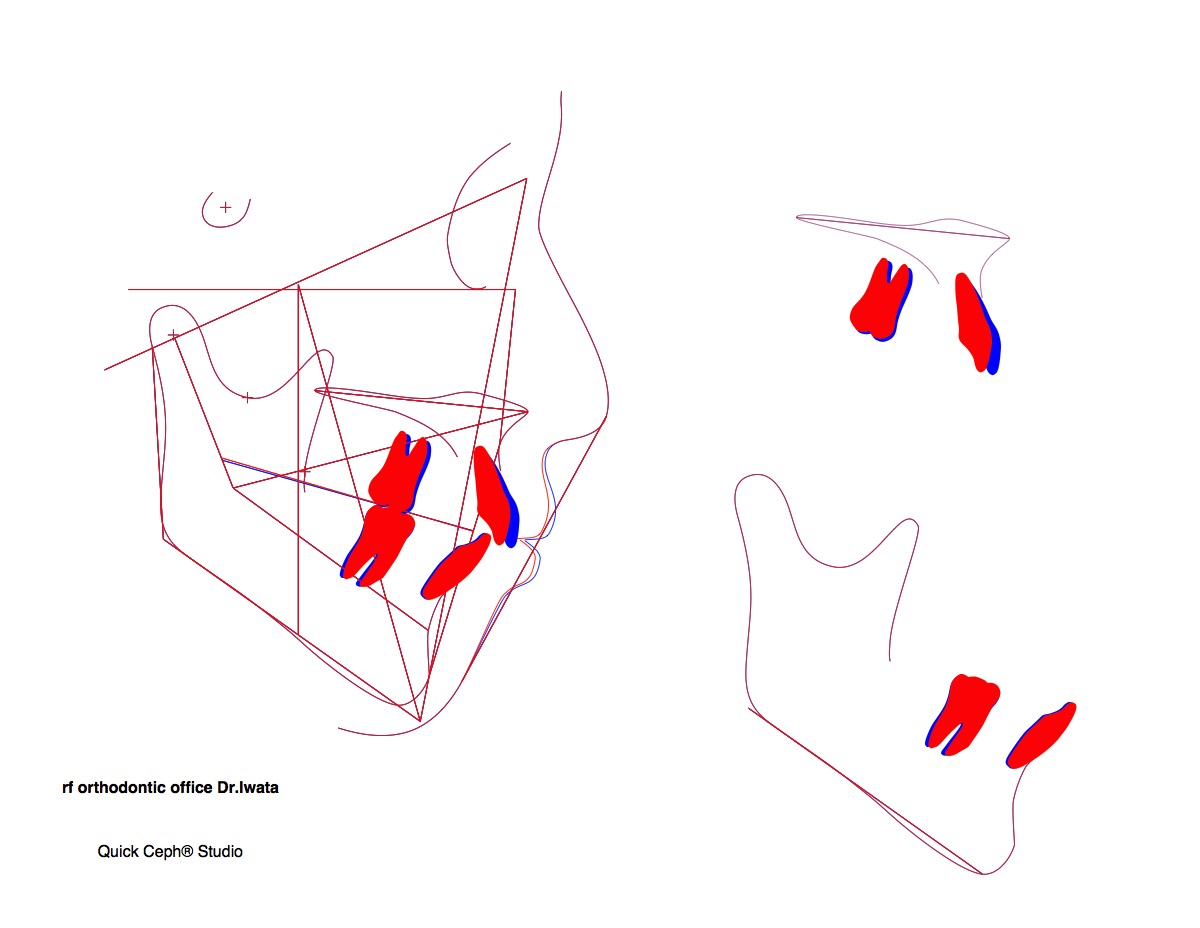 rf orthodontic office Dr.Iwata

Quick Ceph® Studio